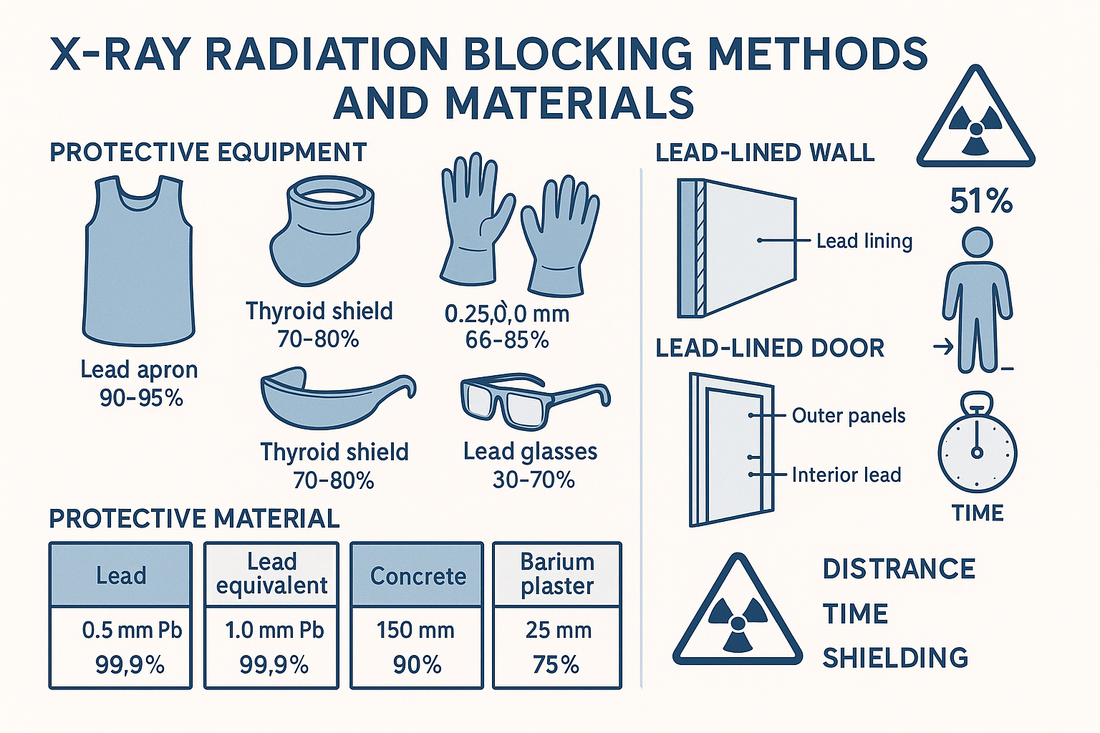 X-RAY RADIATION BLOCKING METHODS AND MATERIALS

PROTECTIVE EQUIPMENT

Lead apron
90–95%

Thyroid shield
70–80%

0.25,0,0 mm
66–85%

Thyroid shield
70–80%

Lead glasses
30–70%

PROTECTIVE MATERIAL

| Lead | Lead equivalent | Concrete | Barium plaster |
|---|---|---|---|
| 0.5 mm Pb 99,9% | 1.0 mm Pb 99,9% | 150 mm 90% | 25 mm 75% |

LEAD-LINED WALL

Lead lining

LEAD-LINED DOOR

Outer panels

Interior lead

51%

TIME

DISTRANCE
TIME
SHIELDING